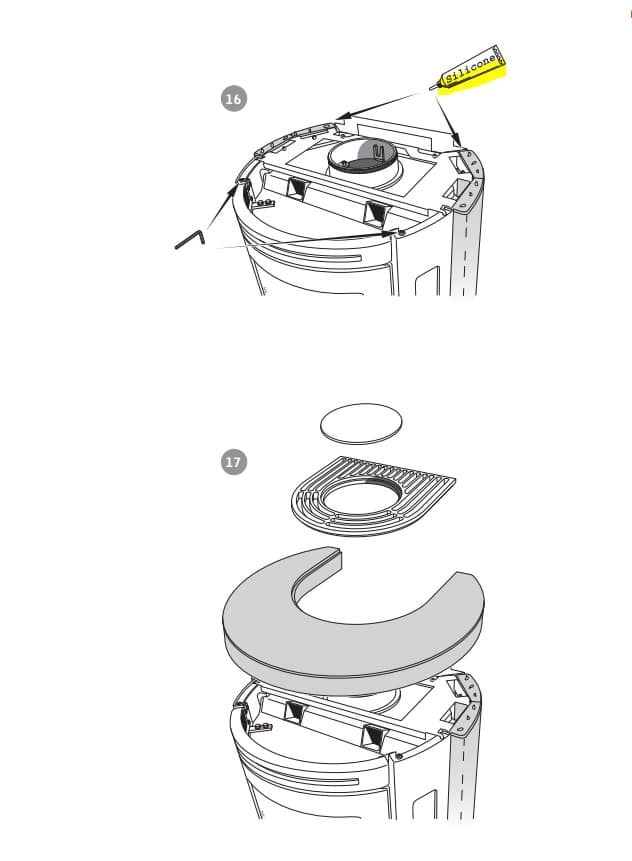 16

Silicone

17